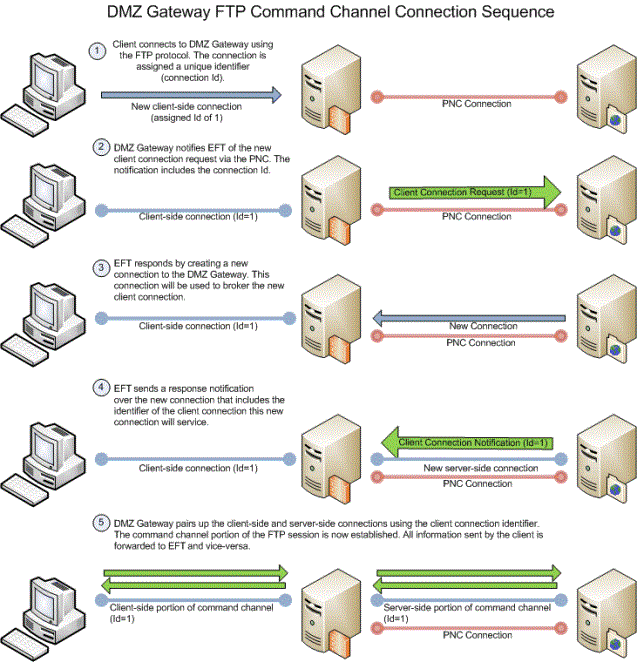 DMZ Gateway FTP Command Channel Connection Sequence

1 Client connects to DMZ Gateway using the FTP protocol. The connection is assigned a unique identifier (connection Id).

New client-side connection (assigned Id of 1)

PNC Connection

2 DMZ Gateway notifies EFT of the new client connection request via the PNC. The notification includes the connection Id.

Client-side connection (Id=1)

Client Connection Request (Id=1)

PNC Connection

3 EFT responds by creating a new connection to the DMZ Gateway. This connection will be used to broker the new client connection.

Client-side connection (Id=1)

New Connection

PNC Connection

4 EFT sends a response notification over the new connection that includes the identifier of the client connection this new connection will service.

Client-side connection (Id=1)

Client Connection Notification (Id=1)

New server-side connection

PNC Connection

5 DMZ Gateway pairs up the client-side and server-side connections using the client connection identifier. The command channel portion of the FTP session is now established. All information sent by the client is forwarded to EFT and vice-versa.

Client-side portion of command channel (Id=1)

Server-side portion of command channel (Id=1)

PNC Connection