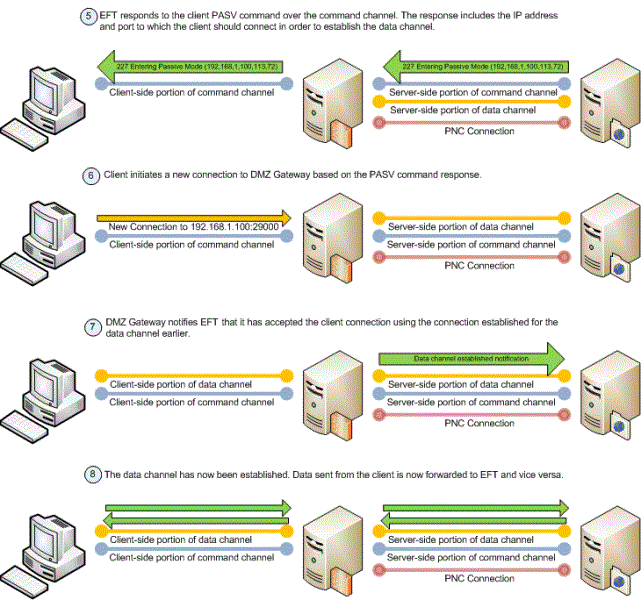 5 EFT responds to the client PASV command over the command channel. The response includes the IP address and port to which the client should connect in order to establish the data channel.

227 Entering Passive Mode (192,168,1,100,113,72)
Client-side portion of command channel

227 Entering Passive Mode (192,168,1,100,113,72)
Server-side portion of command channel
Server-side portion of data channel
PNC Connection

6 Client initiates a new connection to DMZ Gateway based on the PASV command response.

New Connection to 192.168.1.100:29000
Client-side portion of command channel

Server-side portion of data channel
Server-side portion of command channel
PNC Connection

7 DMZ Gateway notifies EFT that it has accepted the client connection using the connection established for the data channel earlier.

Client-side portion of data channel
Client-side portion of command channel

Data channel established notification
Server-side portion of data channel
Server-side portion of command channel
PNC Connection

8 The data channel has now been established. Data sent from the client is now forwarded to EFT and vice versa.

Client-side portion of data channel
Client-side portion of command channel

Server-side portion of data channel
Server-side portion of command channel
PNC Connection